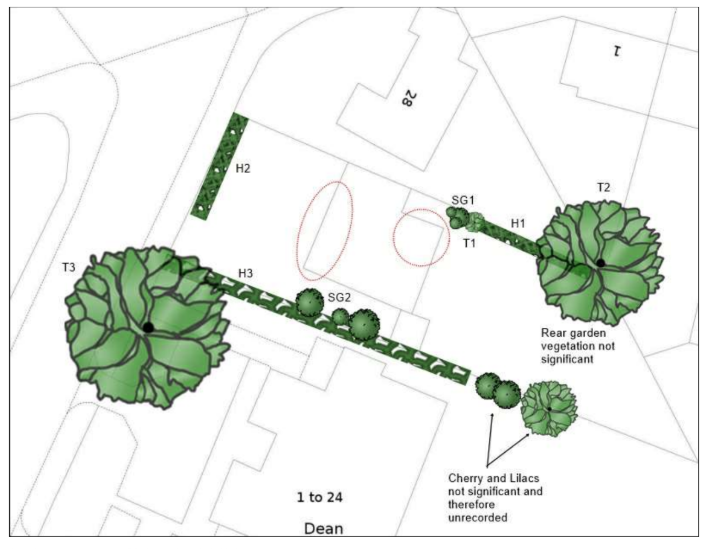 1

28

H2

SG1

T2

H1

T1

T3

H3

SG2

Rear garden vegetation not significant

Cherry and Lilacs not significant and therefore unrecorded

1 to 24

Dean