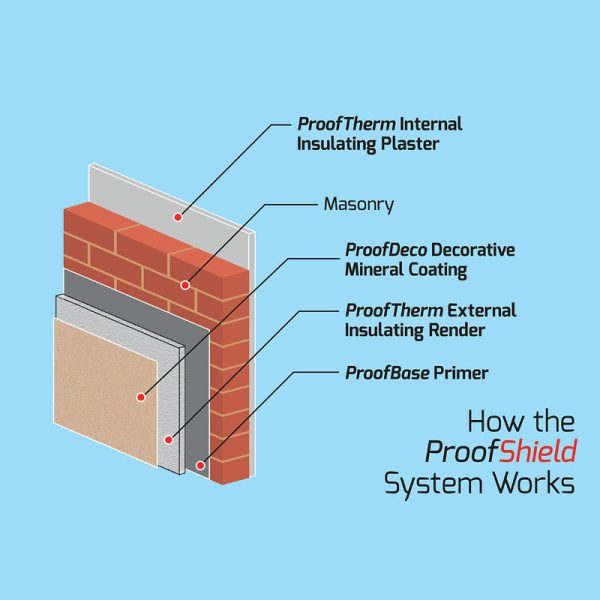 ProofTherm Internal Insulating Plaster

Masonry

ProofDeco Decorative Mineral Coating

ProofTherm External Insulating Render

ProofBase Primer

How the ProofShield System Works